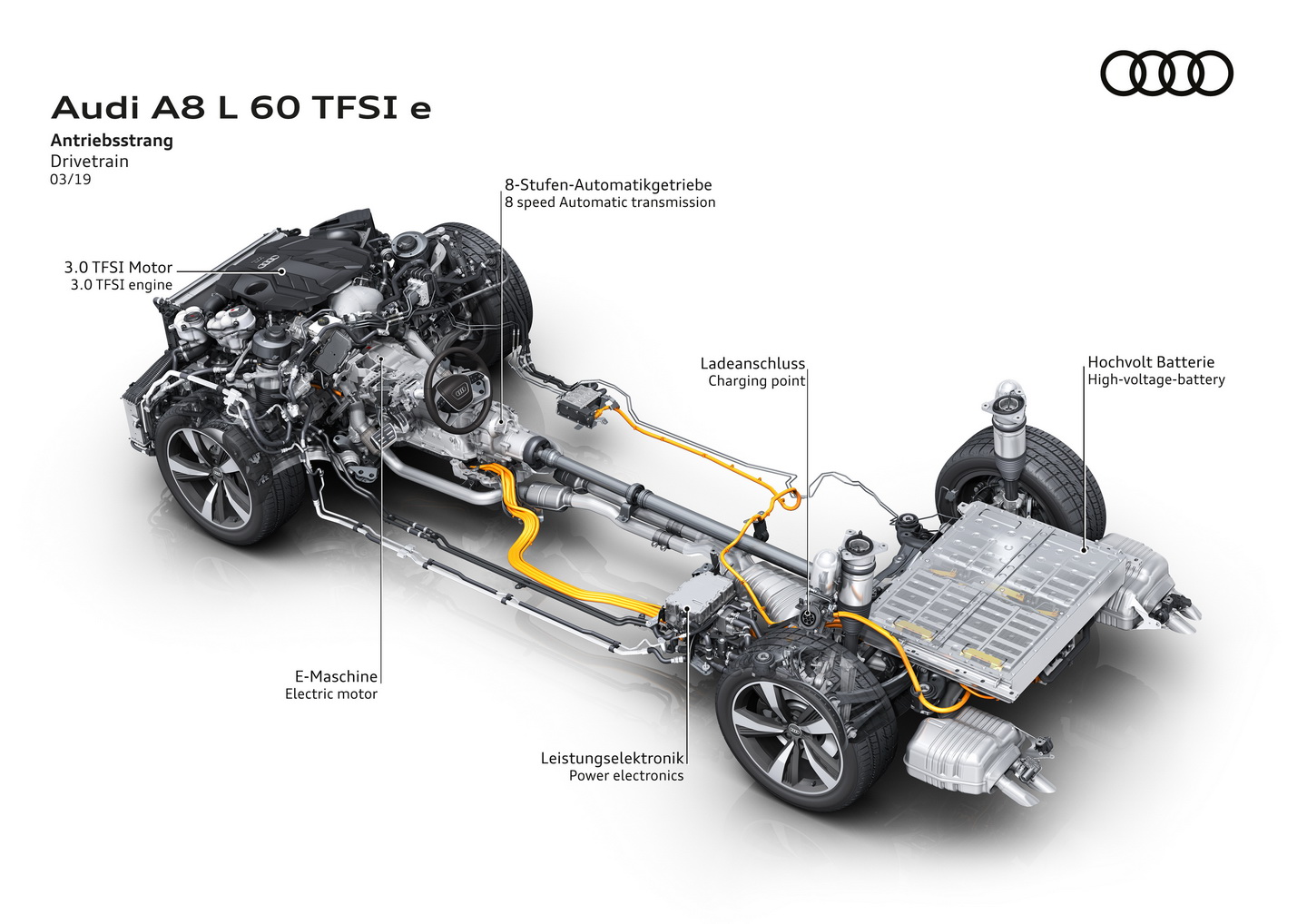 Audi A8 L 60 TFSI e

Antriebsstrang
Drivetrain
03/19

8-Stufen-Automatikgetriebe
8 speed Automatic transmission

3.0 TFSI Motor
3.0 TFSI engine

Ladeanschluss
Charging point

Hochvolt Batterie
High-voltage-battery

E-Maschine
Electric motor

Leistungselektronik
Power electronics