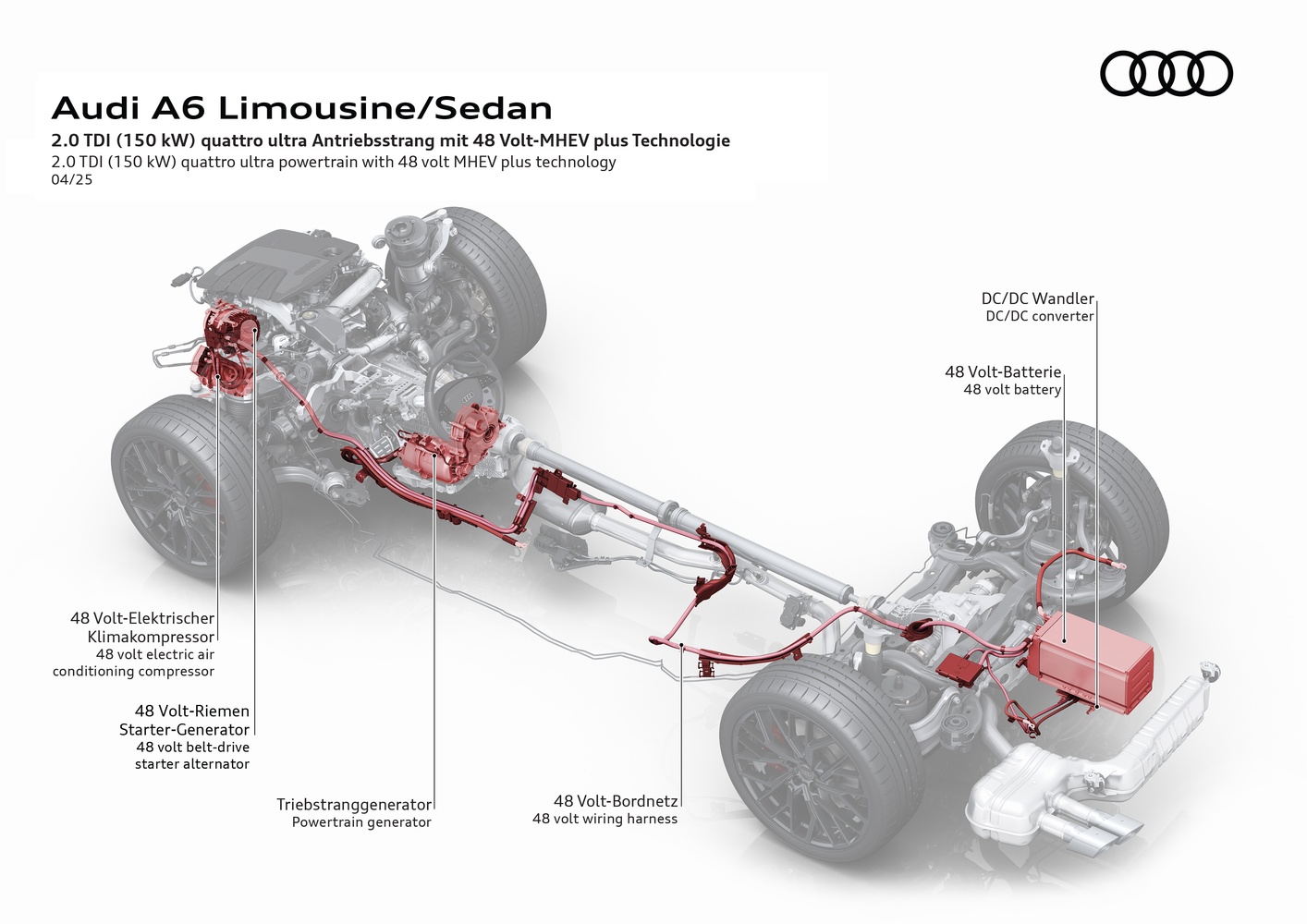 Audi A6 Limousine/Sedan
2.0 TDI (150 kW) quattro ultra Antriebsstrang mit 48 Volt-MHEV plus Technologie
2.0 TDI (150 kW) quattro ultra powertrain with 48 volt MHEV plus technology
04/25

DC/DC Wandler
DC/DC converter

48 Volt-Batterie
48 volt battery

48 Volt-Elektrischer Klimakompressor
48 volt electric air conditioning compressor

48 Volt-Riemen Starter-Generator
48 volt belt-drive starter alternator

Triebstranggenerator
Powertrain generator

48 Volt-Bordnetz
48 volt wiring harness