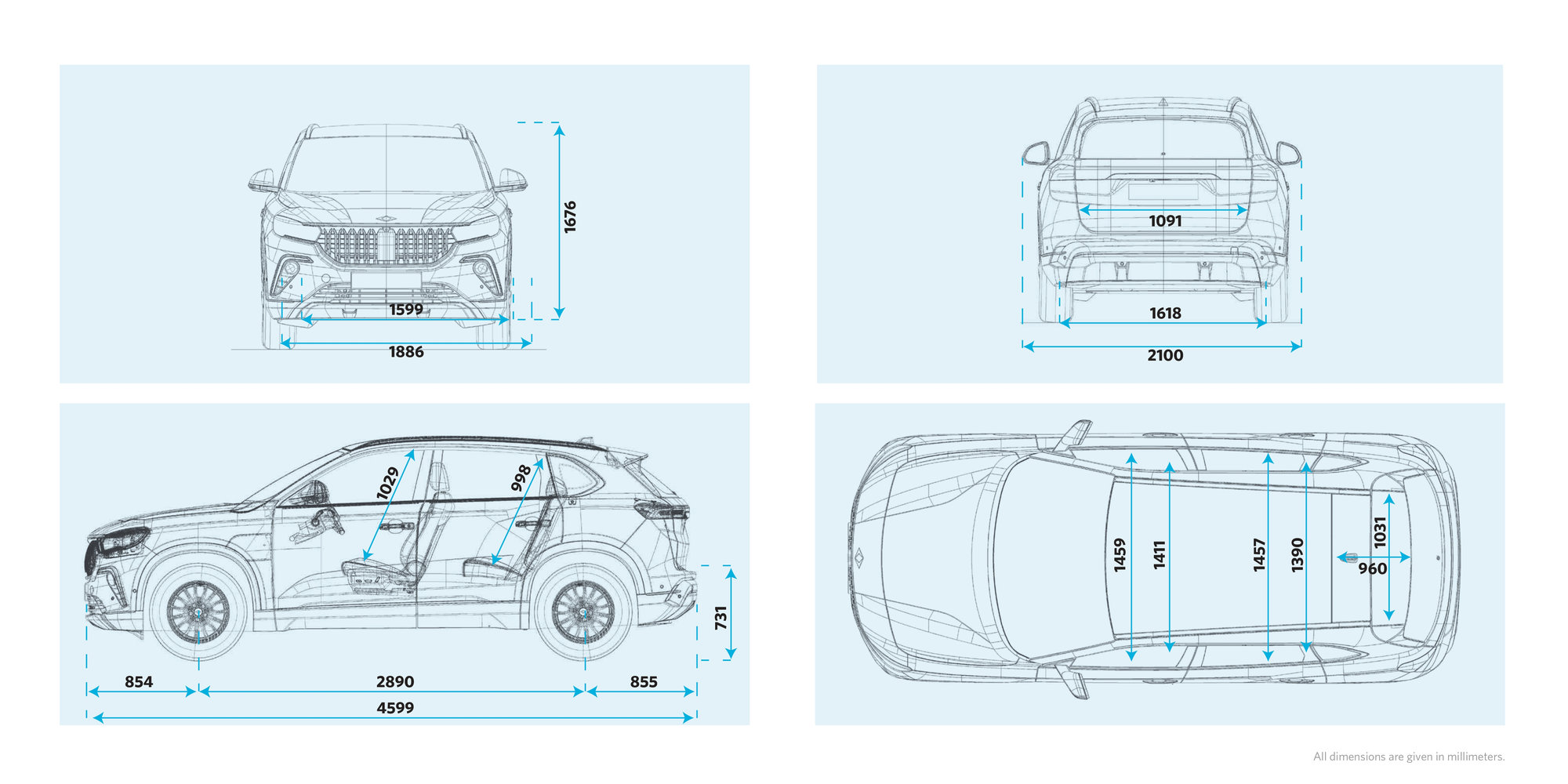 1676
1599
1886

1091
1618
2100

1029
998
731
854
2890
855
4599

1459
1411
1457
1390
1031
960

All dimensions are given in millimeters.