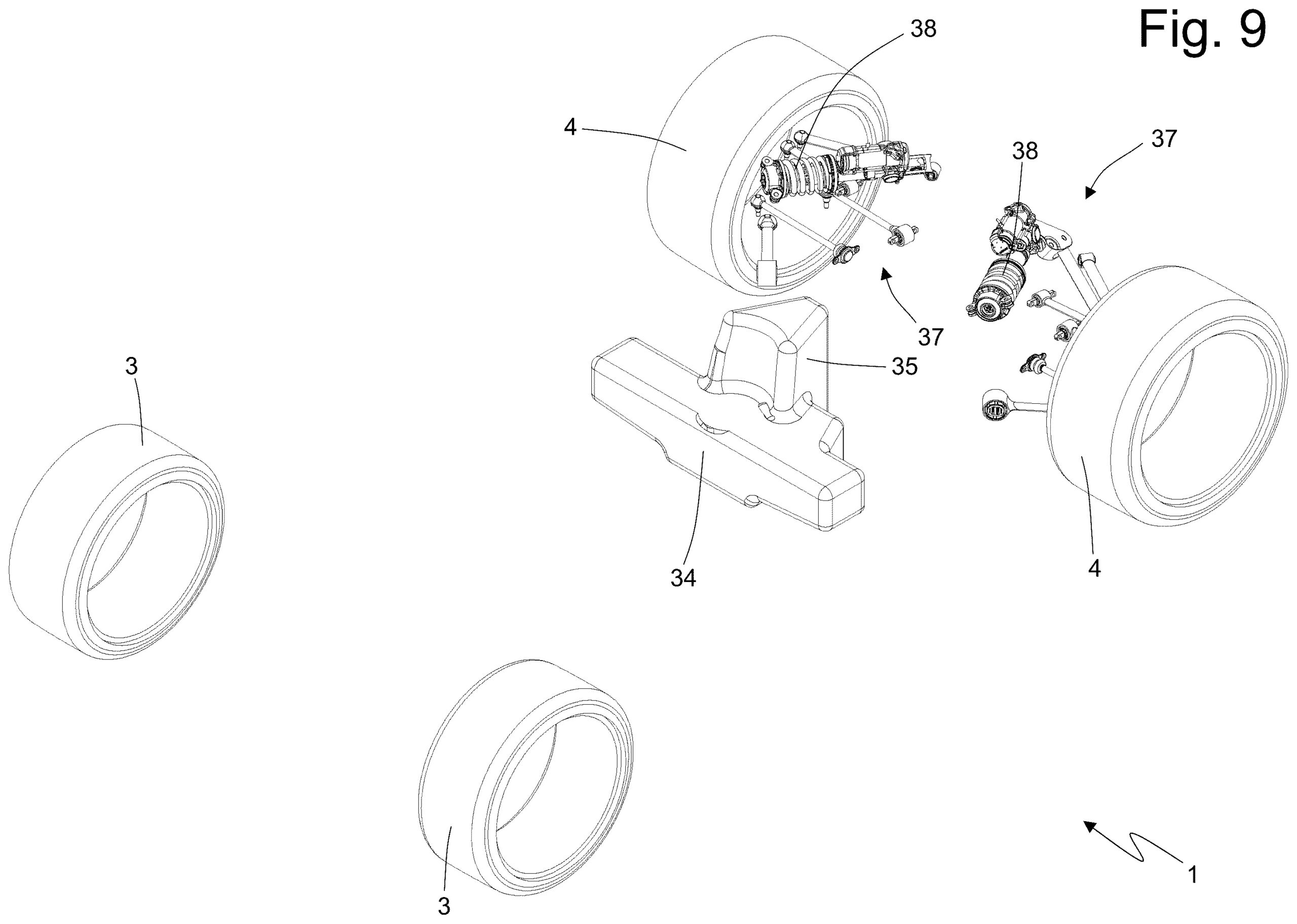 Fig. 9

38

4

37

38

37

35

3

34

4

3

1