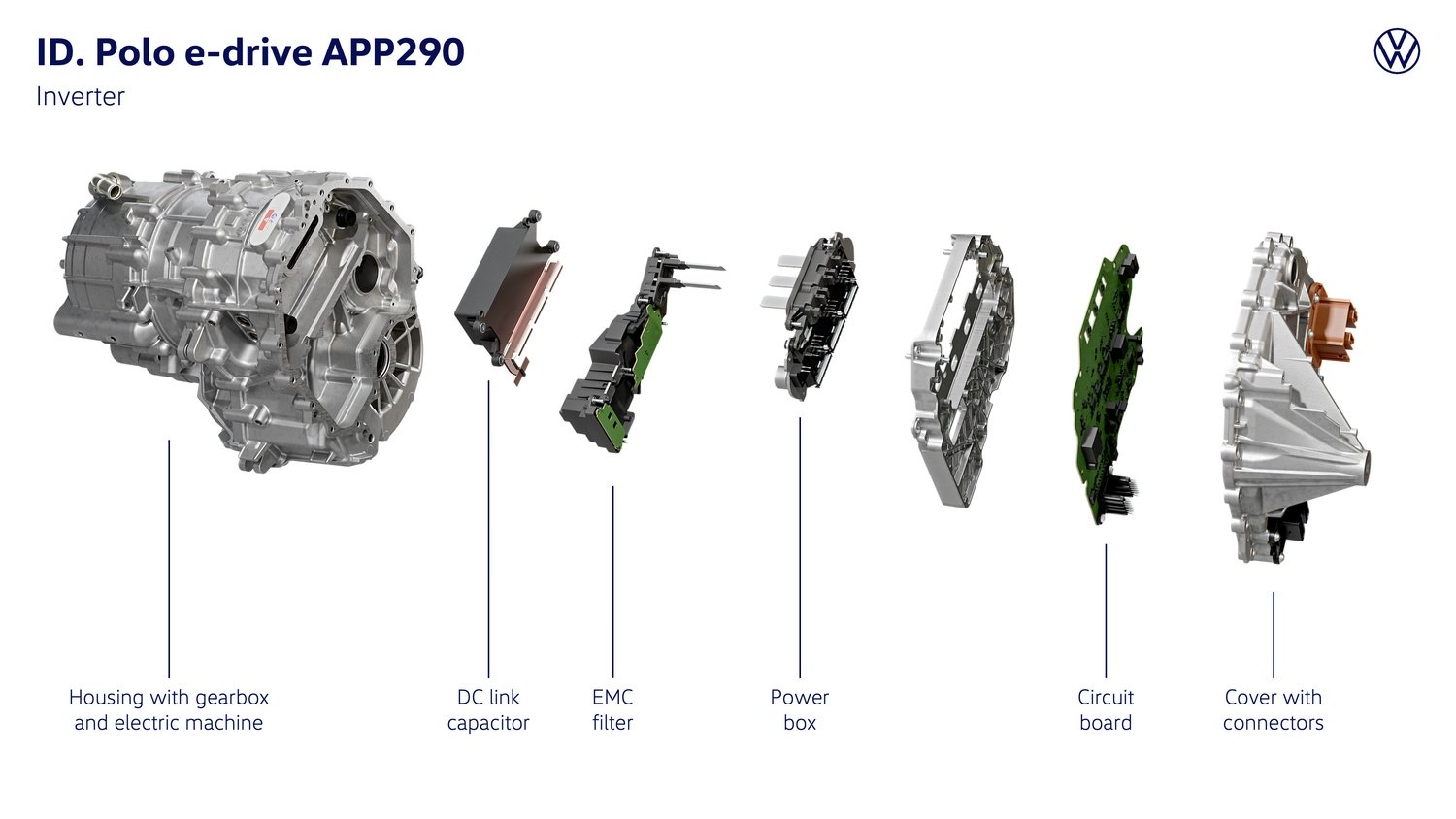 ID. Polo e-drive APP290
Inverter

Housing with gearbox and electric machine

DC link capacitor

EMC filter

Power box

Circuit board

Cover with connectors